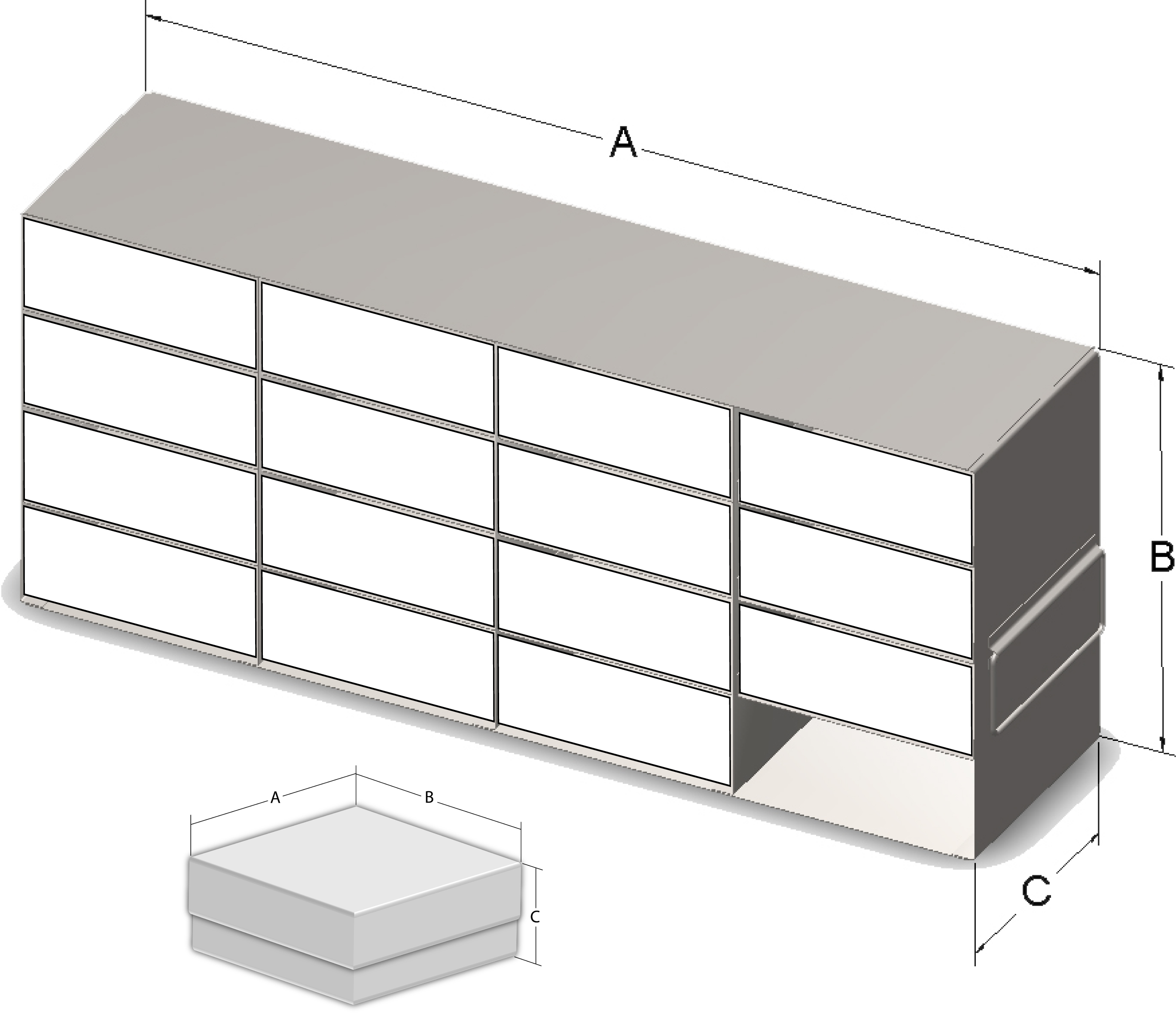 A
B
C
A
B
C